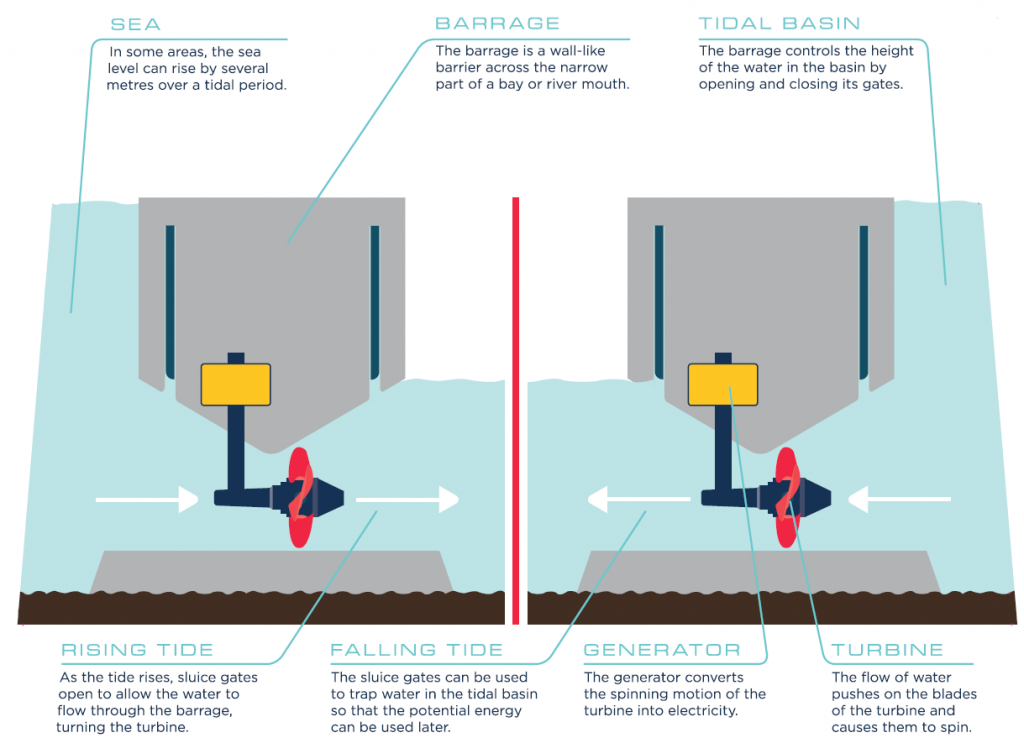 SEA
In some areas, the sea level can rise by several metres over a tidal period.

BARRAGE
The barrage is a wall-like barrier across the narrow part of a bay or river mouth.

TIDAL BASIN
The barrage controls the height of the water in the basin by opening and closing its gates.

RISING TIDE
As the tide rises, sluice gates open to allow the water to flow through the barrage, turning the turbine.

FALLING TIDE
The sluice gates can be used to trap water in the tidal basin so that the potential energy can be used later.

GENERATOR
The generator converts the spinning motion of the turbine into electricity.

TURBINE
The flow of water pushes on the blades of the turbine and causes them to spin.